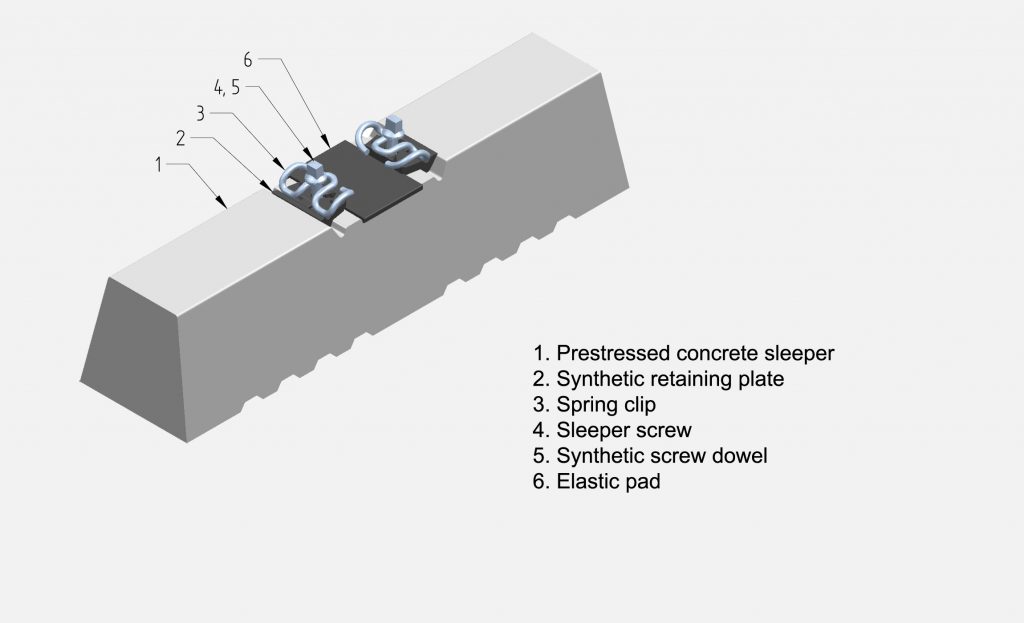 6
4, 5
3
2
1

1. Prestressed concrete sleeper
2. Synthetic retaining plate
3. Spring clip
4. Sleeper screw
5. Synthetic screw dowel
6. Elastic pad